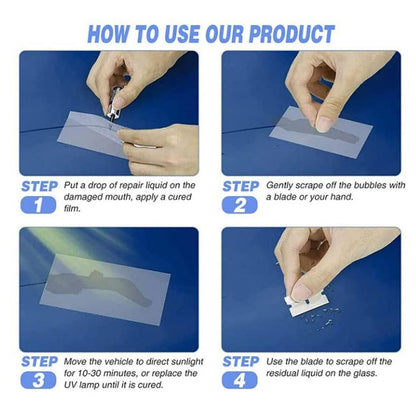 HOW TO USE OUR PRODUCT

STEP 1 Put a drop of repair liquid on the damaged mouth, apply a cured film.

STEP 2 Gently scrape off the bubbles with a blade or your hand.

STEP 3 Move the vehicle to direct sunlight for 10-30 minutes, or replace the UV lamp until it is cured.

STEP 4 Use the blade to scrape off the residual liquid on the glass.